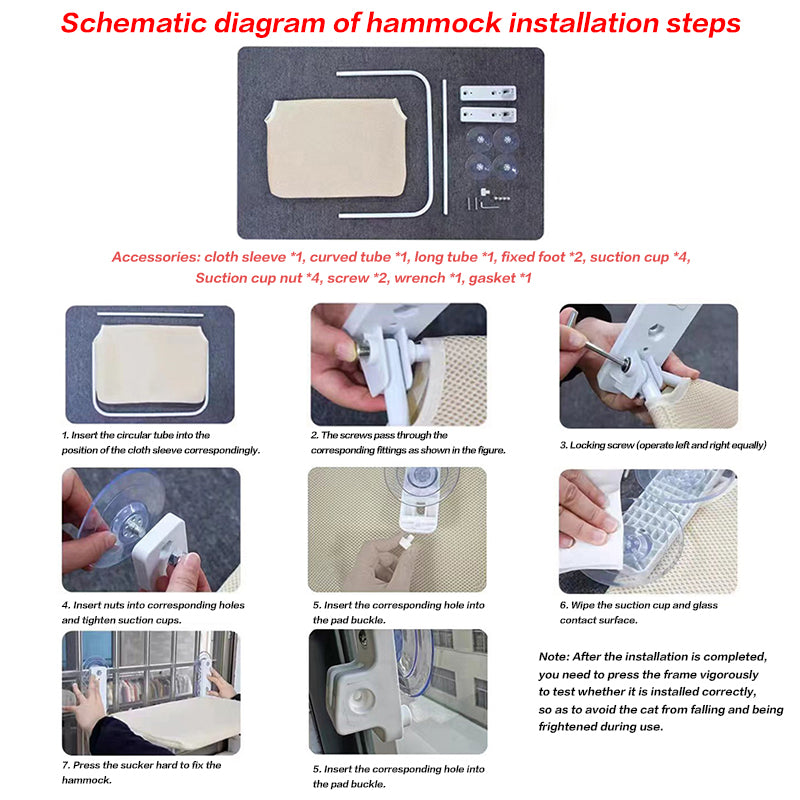 Schematic diagram of hammock installation steps

Accessories: cloth sleeve *1, curved tube *1, long tube *1, fixed foot *2, suction cup *4, Suction cup nut *4, screw *2, wrench *1, gasket *1

1. Insert the circular tube into the position of the cloth sleeve correspondingly.

2. The screws pass through the corresponding fittings as shown in the figure.

3. Locking screw (operate left and right equally)

4. Insert nuts into corresponding holes and tighten suction cups.

5. Insert the corresponding hole into the pad buckle.

6. Wipe the suction cup and glass contact surface.

7. Press the sucker hard to fix the hammock.

5. Insert the corresponding hole into the pad buckle.

Note: After the installation is completed, you need to press the frame vigorously to test whether it is installed correctly, so as to avoid the cat from falling and being frightened during use.